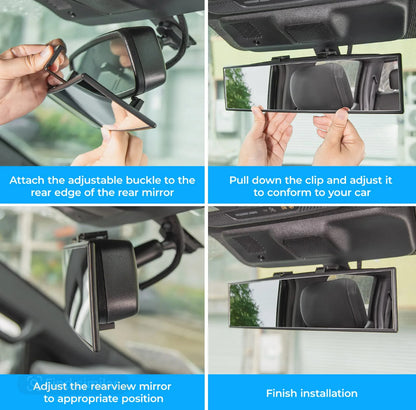 Attach the adjustable buckle to the rear edge of the rear mirror

Pull down the clip and adjust it to conform to your car

Adjust the rearview mirror to appropriate position

Finish installation