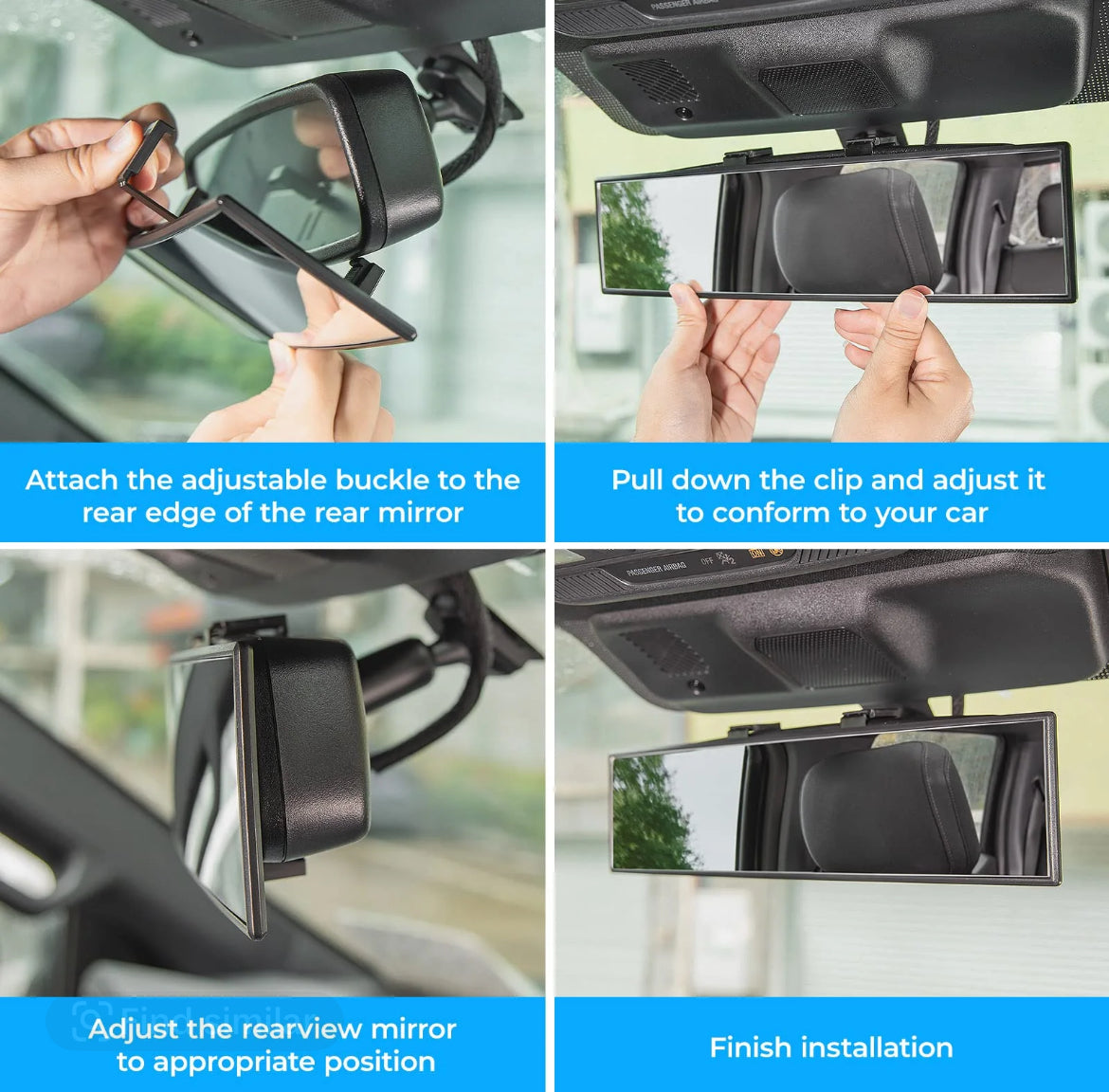 PASSENGER AIRBAG

Attach the adjustable buckle to the rear edge of the rear mirror

Pull down the clip and adjust it to conform to your car

PASSENGER AIRBAG OFF

Find similar

Adjust the rearview mirror to appropriate position

Finish installation